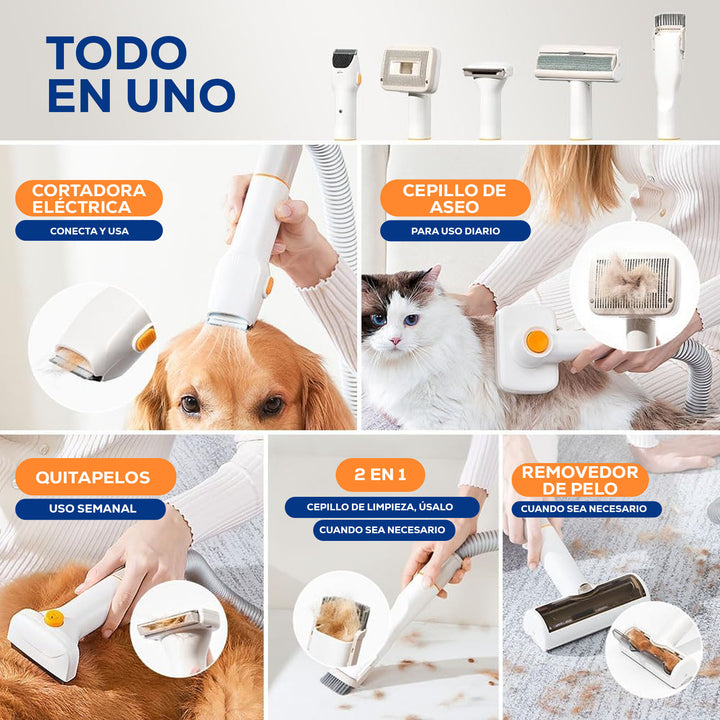 TODO EN UNO

CORTADORA ELÉCTRICA
CONECTA Y USA

CEPILLO DE ASEO
PARA USO DIARIO

QUITAPELOS
USO SEMANAL

2 EN 1
CEPILLO DE LIMPIEZA, ÚSALO
CUANDO SEA NECESARIO

REMOVEDOR DE PELO
CUANDO SEA NECESARIO